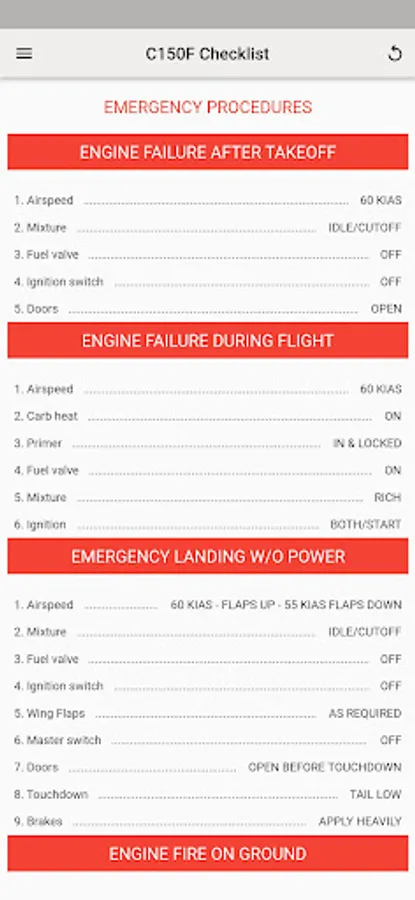 C150F Checklist

EMERGENCY PROCEDURES

ENGINE FAILURE AFTER TAKEOFF

1. Airspeed ........ 60 KIAS
2. Mixture ........ IDLE/CUTOFF
3. Fuel valve ........ OFF
4. Ignition switch ........ OFF
5. Doors ........ OPEN

ENGINE FAILURE DURING FLIGHT

1. Airspeed ........ 60 KIAS
2. Carb heat ........ ON
3. Primer ........ IN & LOCKED
4. Fuel valve ........ ON
5. Mixture ........ RICH
6. Ignition ........ BOTH/START

EMERGENCY LANDING W/O POWER

1. Airspeed ........ 60 KIAS - FLAPS UP - 55 KIAS FLAPS DOWN
2. Mixture ........ IDLE/CUTOFF
3. Fuel valve ........ OFF
4. Ignition switch ........ OFF
5. Wing Flaps ........ AS REQUIRED
6. Master switch ........ OFF
7. Doors ........ OPEN BEFORE TOUCHDOWN
8. Touchdown ........ TAIL LOW
9. Brakes ........ APPLY HEAVILY

ENGINE FIRE ON GROUND