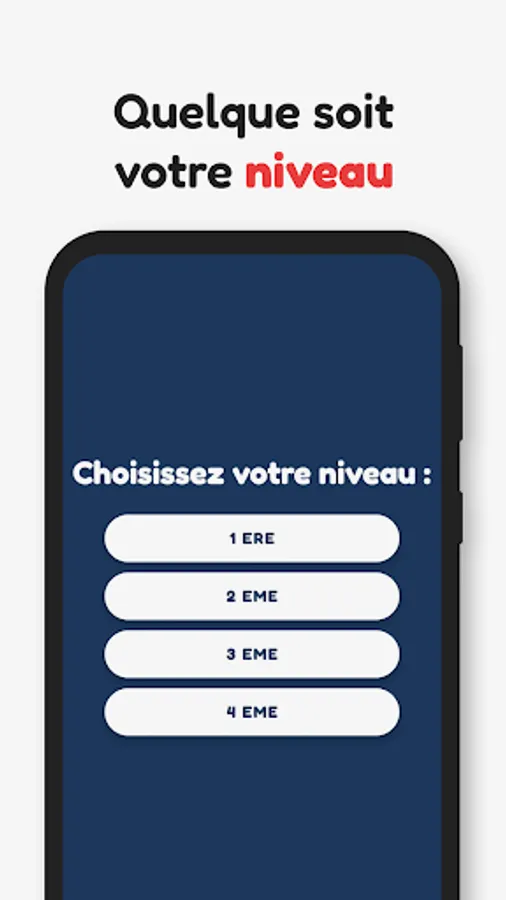 Quelque soit votre niveau

Choisissez votre niveau :

1 ERE

2 EME

3 EME

4 EME