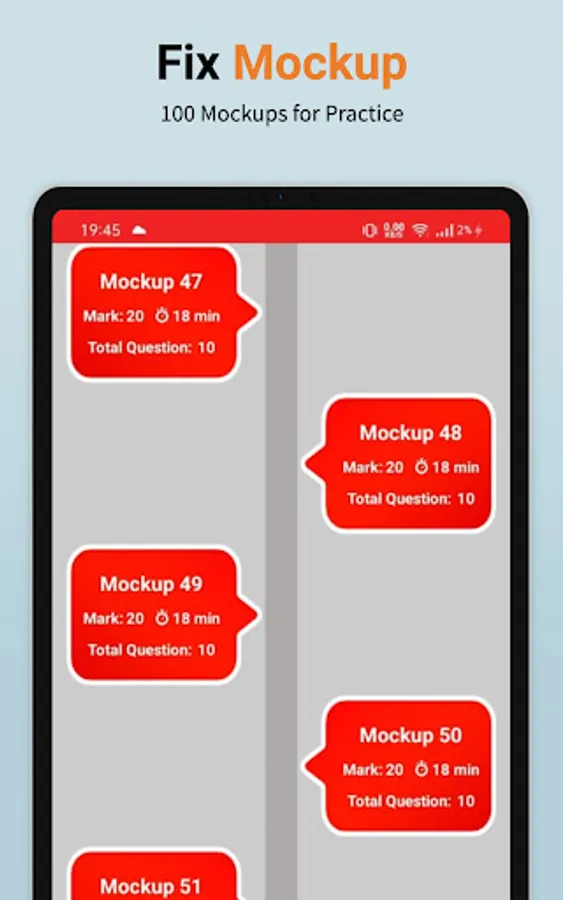 Fix Mockup
100 Mockups for Practice

19:45

0.00 KB/S 2%

Mockup 47
Mark: 20 18 min
Total Question: 10

Mockup 48
Mark: 20 18 min
Total Question: 10

Mockup 49
Mark: 20 18 min
Total Question: 10

Mockup 50
Mark: 20 18 min
Total Question: 10

Mockup 51