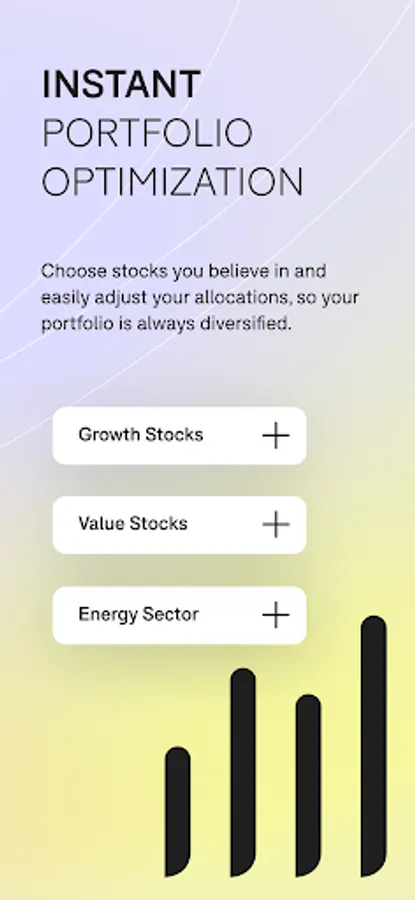 INSTANT
PORTFOLIO
OPTIMIZATION

Choose stocks you believe in and easily adjust your allocations, so your portfolio is always diversified.

Growth Stocks +

Value Stocks +

Energy Sector +