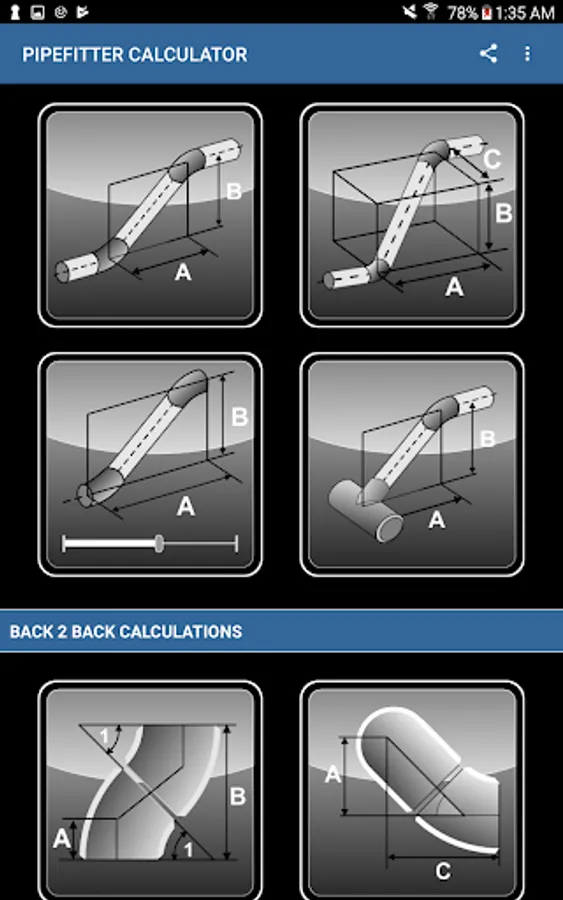 78% 1:35 AM

PIPEFITTER CALCULATOR

B
A

C
B
A

B
A

B
A

BACK 2 BACK CALCULATIONS

1
B
A
1

A
C