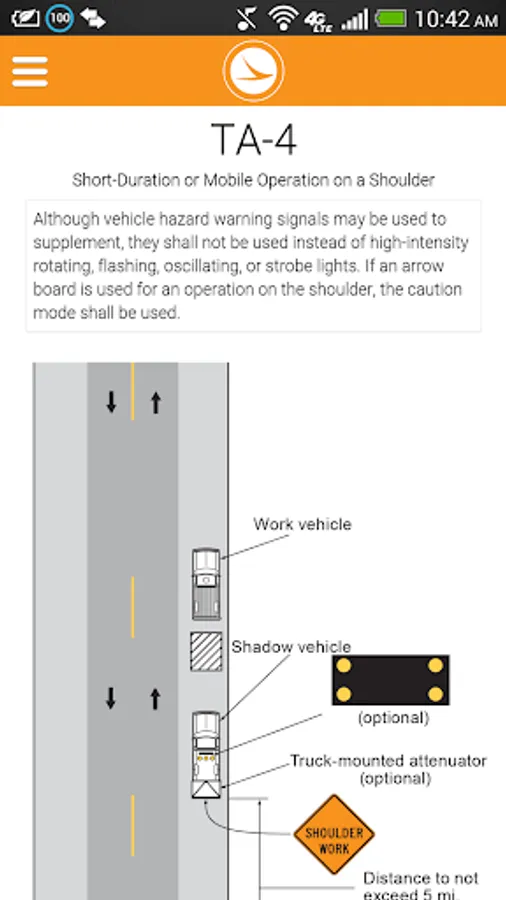 100 4G LTE 10:42 AM

TA-4

Short-Duration or Mobile Operation on a Shoulder

Although vehicle hazard warning signals may be used to supplement, they shall not be used instead of high-intensity rotating, flashing, oscillating, or strobe lights. If an arrow board is used for an operation on the shoulder, the caution mode shall be used.

Work vehicle

Shadow vehicle

(optional)

Truck-mounted attenuator (optional)

SHOULDER WORK

Distance to not exceed 5 mi.