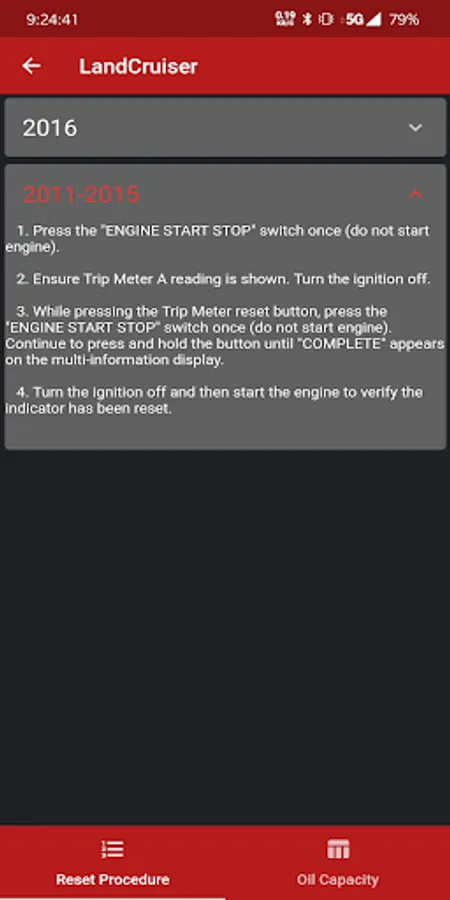 9:24:41 5G 79%

LandCruiser

2016

2011-2015

1. Press the "ENGINE START STOP" switch once (do not start engine).

2. Ensure Trip Meter A reading is shown. Turn the ignition off.

3. While pressing the Trip Meter reset button, press the "ENGINE START STOP" switch once (do not start engine). Continue to press and hold the button until "COMPLETE" appears on the multi-information display.

4. Turn the ignition off and then start the engine to verify the indicator has been reset.

Reset Procedure

Oil Capacity