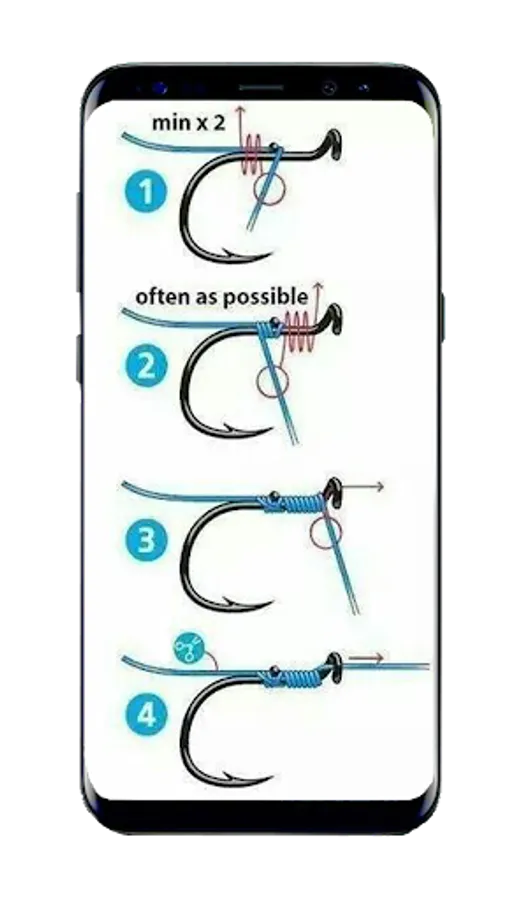 min x 2

1

often as possible

2

3

4