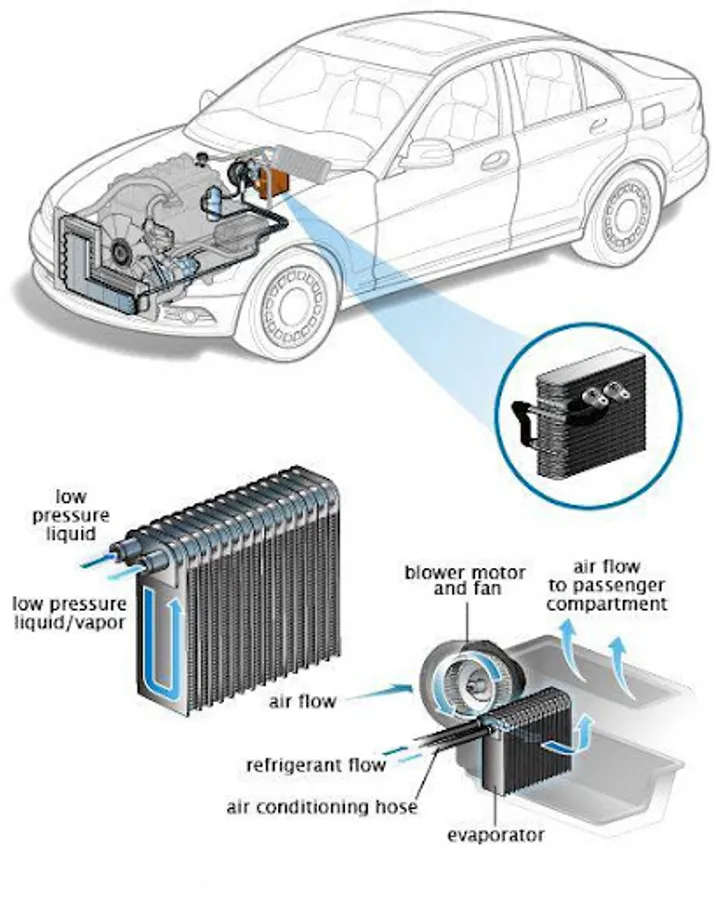 low pressure liquid

low pressure liquid/vapor

blower motor and fan

air flow to passenger compartment

air flow

refrigerant flow

air conditioning hose

evaporator