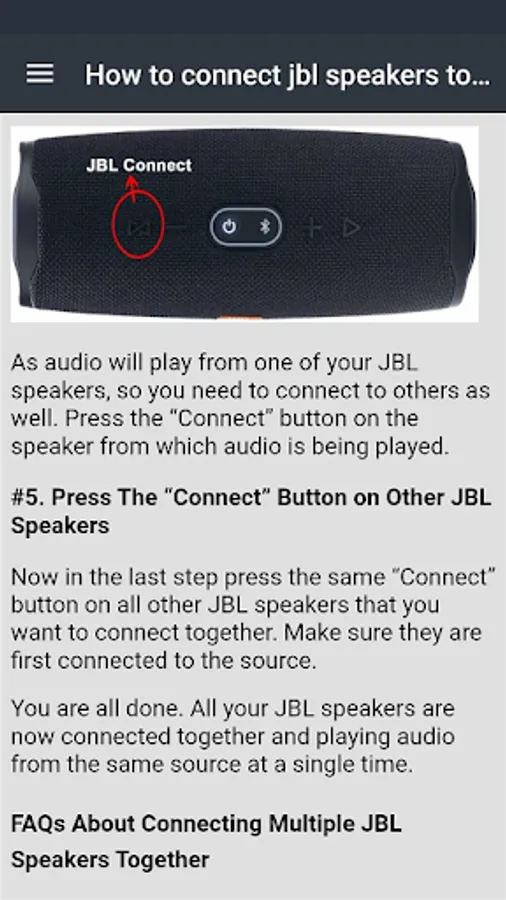 How to connect jbl speakers to...

JBL Connect

As audio will play from one of your JBL speakers, so you need to connect to others as well. Press the “Connect” button on the speaker from which audio is being played.

#5. Press The “Connect” Button on Other JBL Speakers

Now in the last step press the same “Connect” button on all other JBL speakers that you want to connect together. Make sure they are first connected to the source.

You are all done. All your JBL speakers are now connected together and playing audio from the same source at a single time.

FAQs About Connecting Multiple JBL Speakers Together