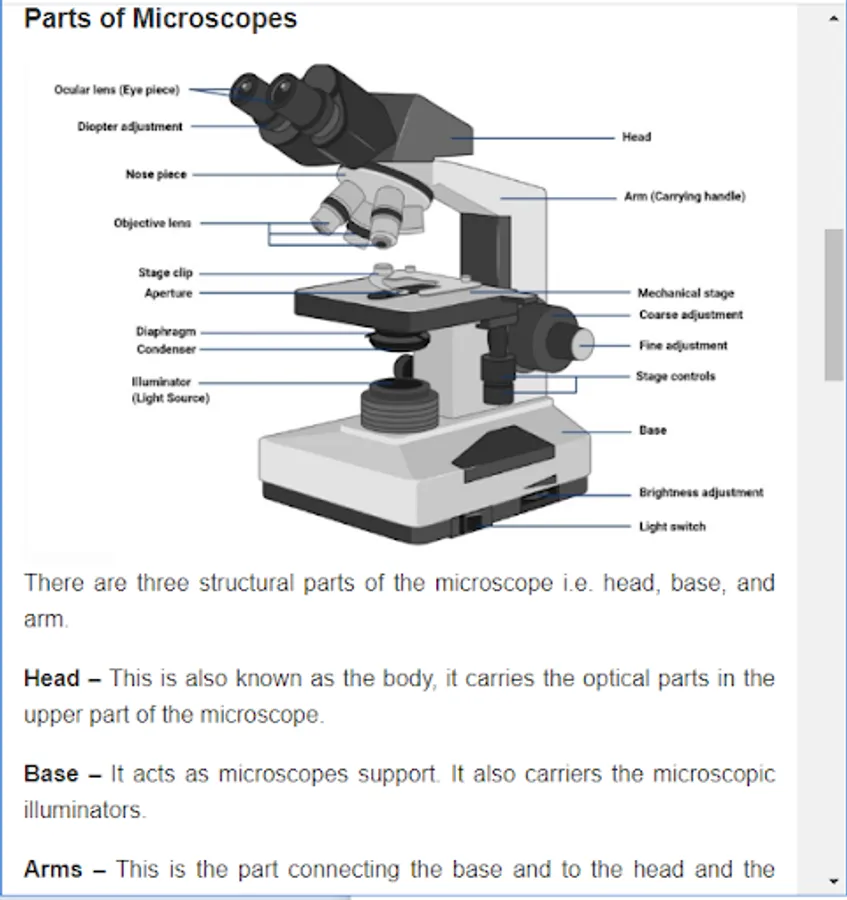 Parts of Microscopes

Ocular lens (Eye piece)
Diopter adjustment
Nose piece
Objective lens
Stage clip
Aperture
Diaphragm
Condenser
Illuminator (Light Source)
Head
Arm (Carrying handle)
Mechanical stage
Coarse adjustment
Fine adjustment
Stage controls
Base
Brightness adjustment
Light switch

There are three structural parts of the microscope i.e. head, base, and arm.

Head – This is also known as the body, it carries the optical parts in the upper part of the microscope.

Base – It acts as microscopes support. It also carriers the microscopic illuminators.

Arms – This is the part connecting the base and to the head and the