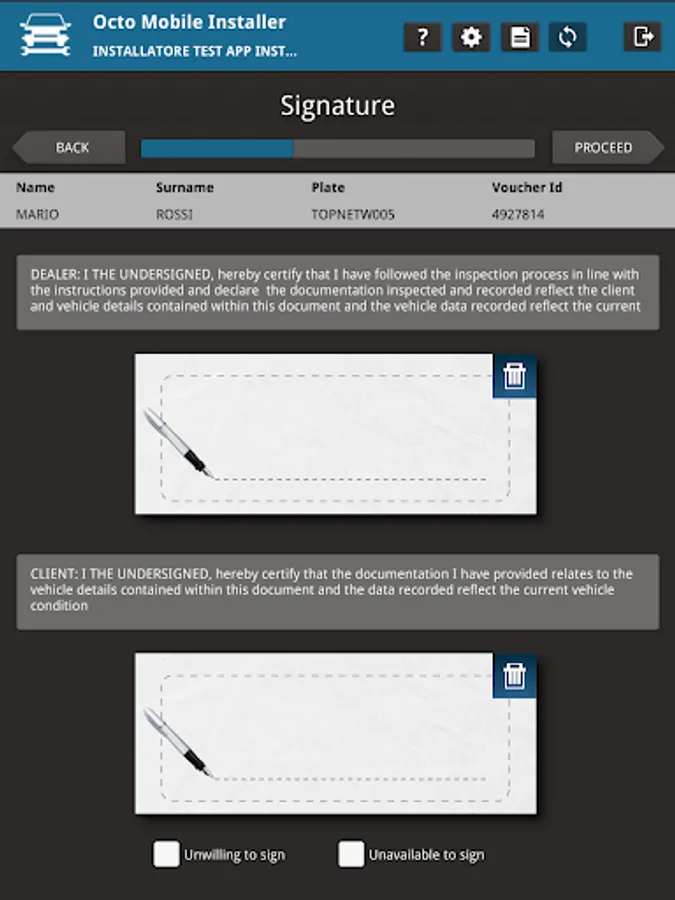 Octo Mobile Installer
INSTALLATORE TEST APP INST...

?

Signature

BACK

PROCEED

| Name | Surname | Plate | Voucher Id |
|---|---|---|---|
| MARIO | ROSSI | TOPNETW005 | 4927814 |

DEALER: I THE UNDERSIGNED, hereby certify that I have followed the inspection process in line with the instructions provided and declare the documentation inspected and recorded reflect the client and vehicle details contained within this document and the vehicle data recorded reflect the current

CLIENT: I THE UNDERSIGNED, hereby certify that the documentation I have provided relates to the vehicle details contained within this document and the data recorded reflect the current vehicle condition

Unwilling to sign

Unavailable to sign