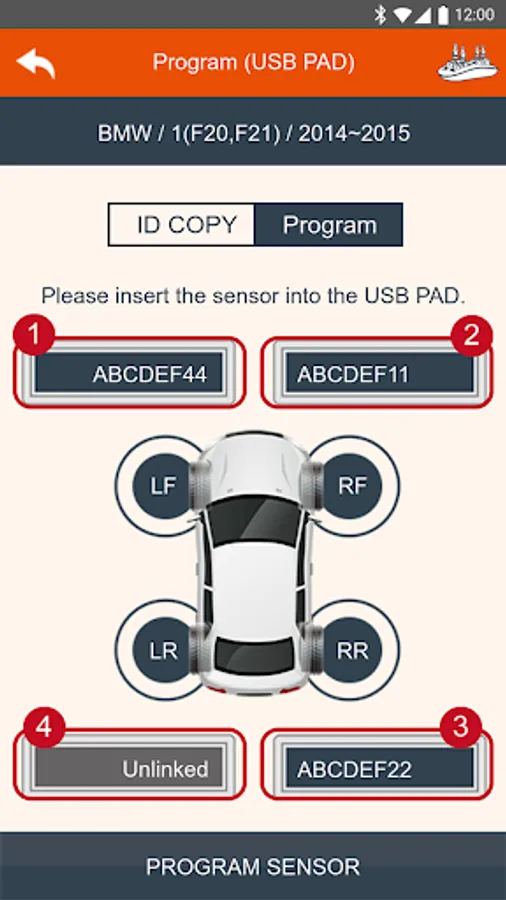 12:00

Program (USB PAD)

BMW / 1(F20,F21) / 2014~2015

ID COPY Program

Please insert the sensor into the USB PAD.

1 ABCDEF44

2 ABCDEF11

LF RF

LR RR

4 Unlinked

3 ABCDEF22

PROGRAM SENSOR