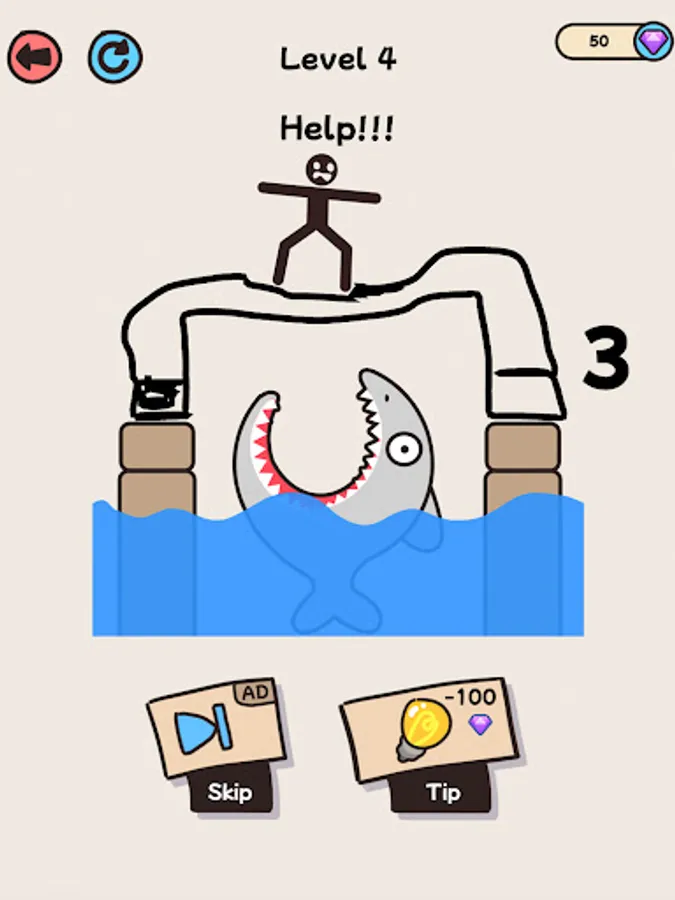 Level 4

50

Help!!!

3

AD

Skip

-100

Tip