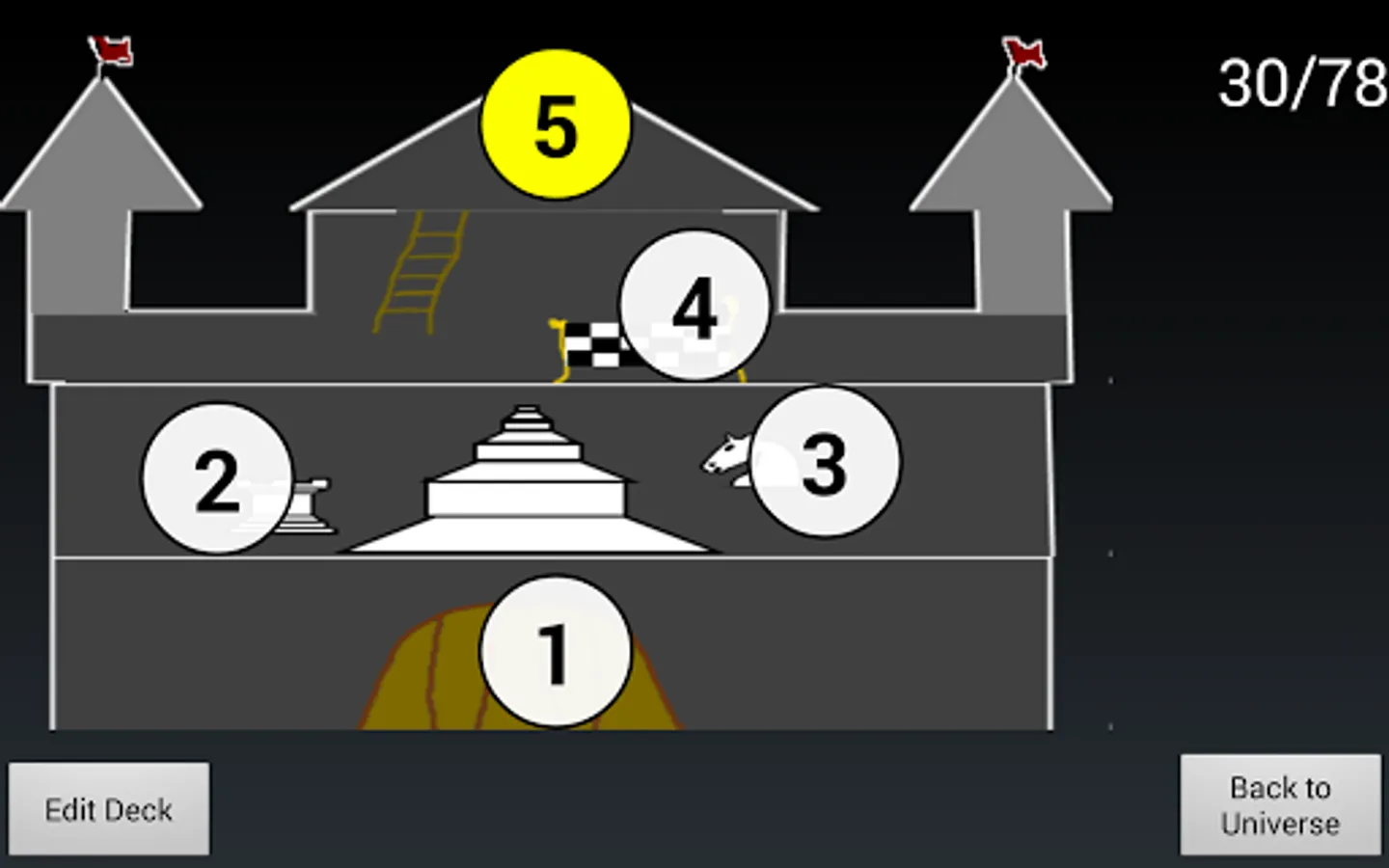 30/78

5

4

2

3

1

Edit Deck

Back to Universe