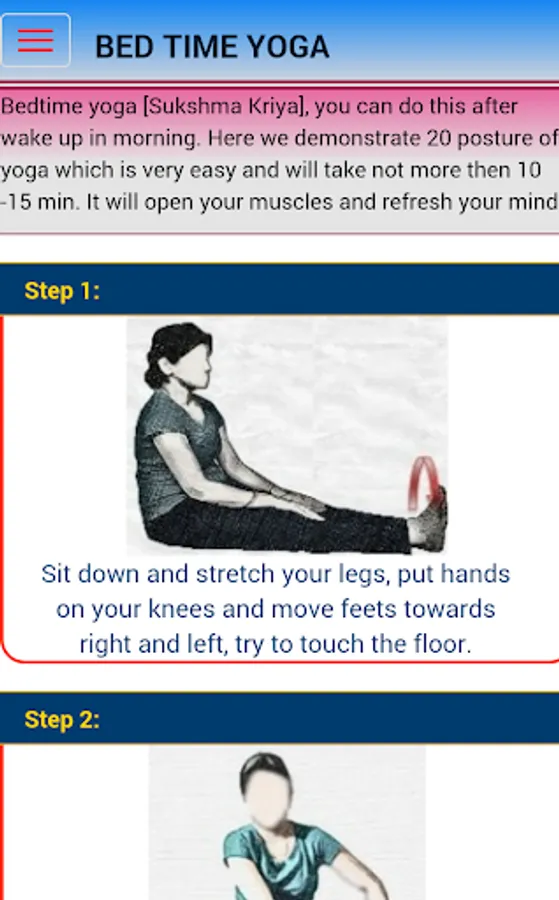 BED TIME YOGA

Bedtime yoga [Sukshma Kriya], you can do this after wake up in morning. Here we demonstrate 20 posture of yoga which is very easy and will take not more then 10 -15 min. It will open your muscles and refresh your mind

Step 1:

Sit down and stretch your legs, put hands on your knees and move feets towards right and left, try to touch the floor.

Step 2: