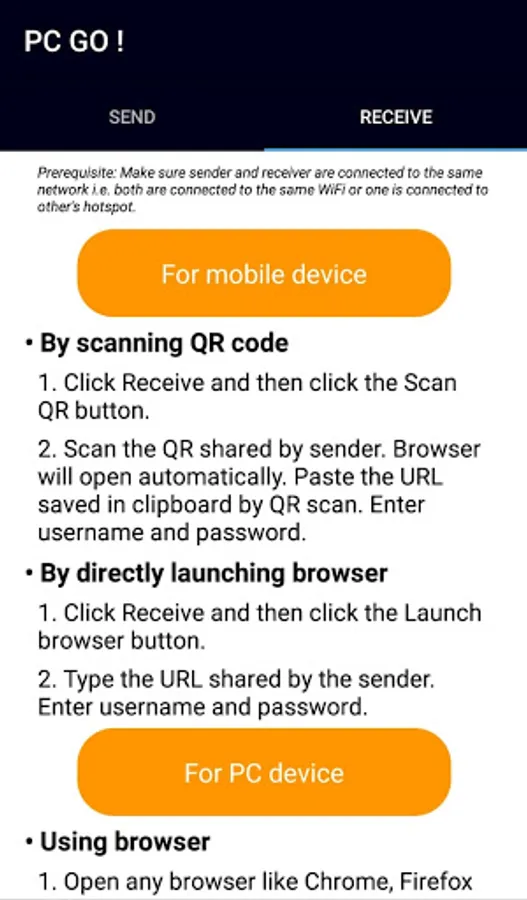 PC GO !

SEND

RECEIVE

Prerequisite: Make sure sender and receiver are connected to the same network i.e. both are connected to the same WiFi or one is connected to other's hotspot.

For mobile device

• By scanning QR code

1. Click Receive and then click the Scan QR button.

2. Scan the QR shared by sender. Browser will open automatically. Paste the URL saved in clipboard by QR scan. Enter username and password.

• By directly launching browser

1. Click Receive and then click the Launch browser button.

2. Type the URL shared by the sender. Enter username and password.

For PC device

• Using browser

1. Open any browser like Chrome, Firefox