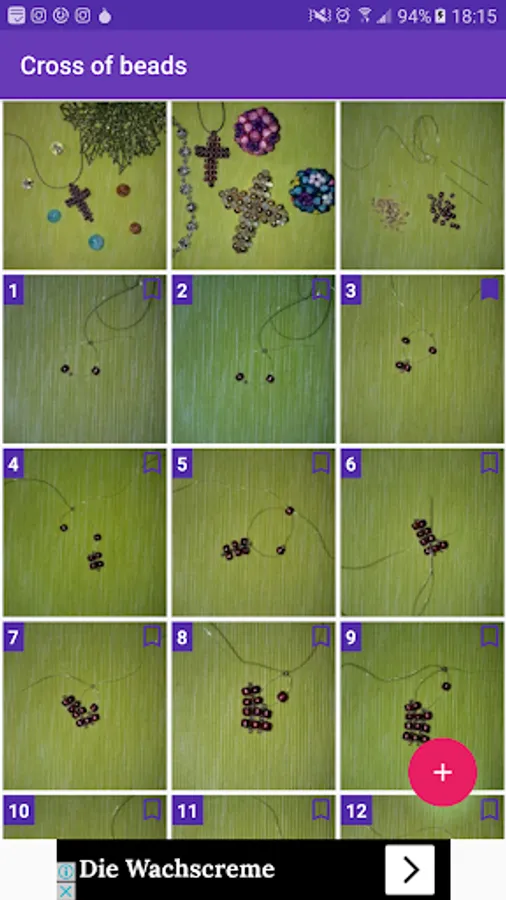 94% 18:15

Cross of beads

1

2

3

4

5

6

7

8

9

+

10

11

12

Die Wachscreme