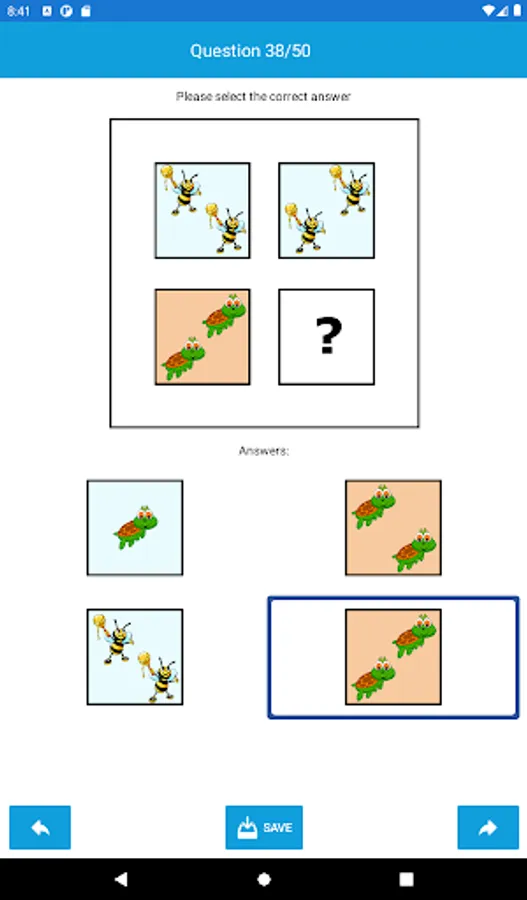 8:41

Question 38/50

Please select the correct answer

?

Answers:

SAVE