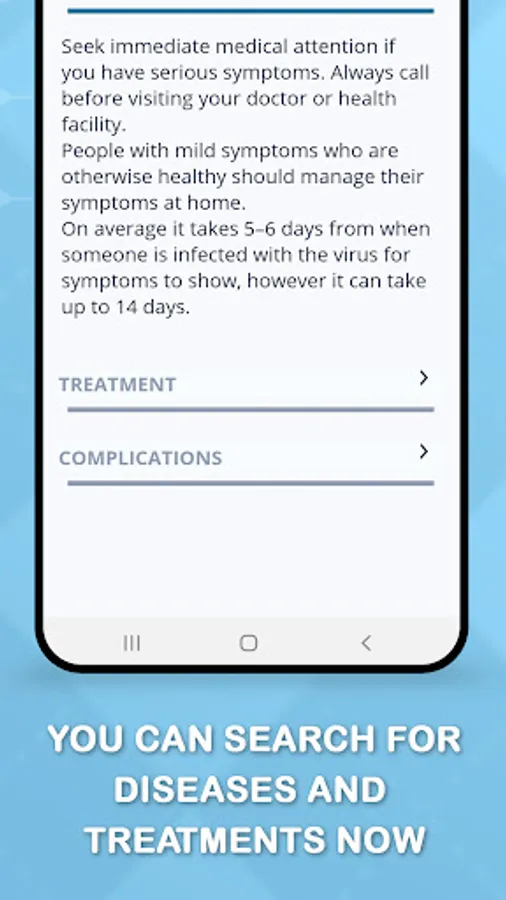 Seek immediate medical attention if you have serious symptoms. Always call before visiting your doctor or health facility.
People with mild symptoms who are otherwise healthy should manage their symptoms at home.
On average it takes 5–6 days from when someone is infected with the virus for symptoms to show, however it can take up to 14 days.

TREATMENT

COMPLICATIONS

YOU CAN SEARCH FOR DISEASES AND TREATMENTS NOW