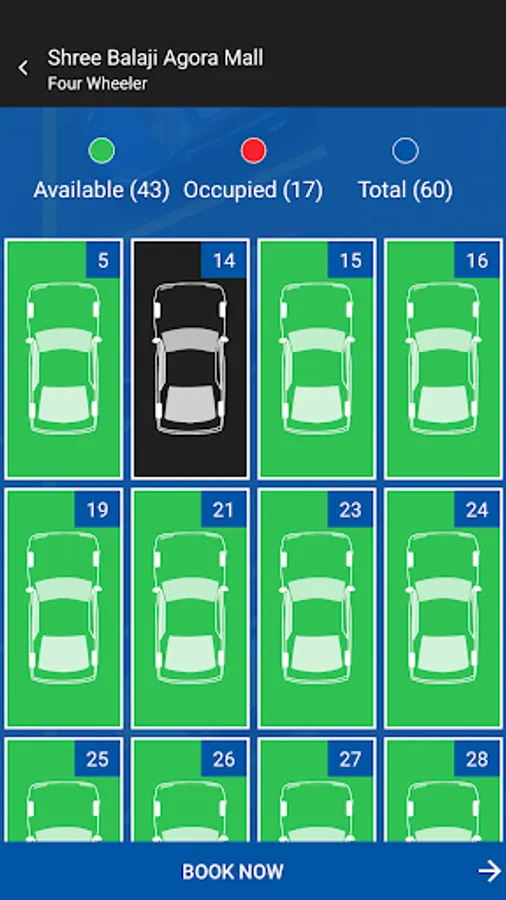 Shree Balaji Agora Mall
Four Wheeler

Available (43) Occupied (17) Total (60)

5
14
15
16
19
21
23
24
25
26
27
28

BOOK NOW