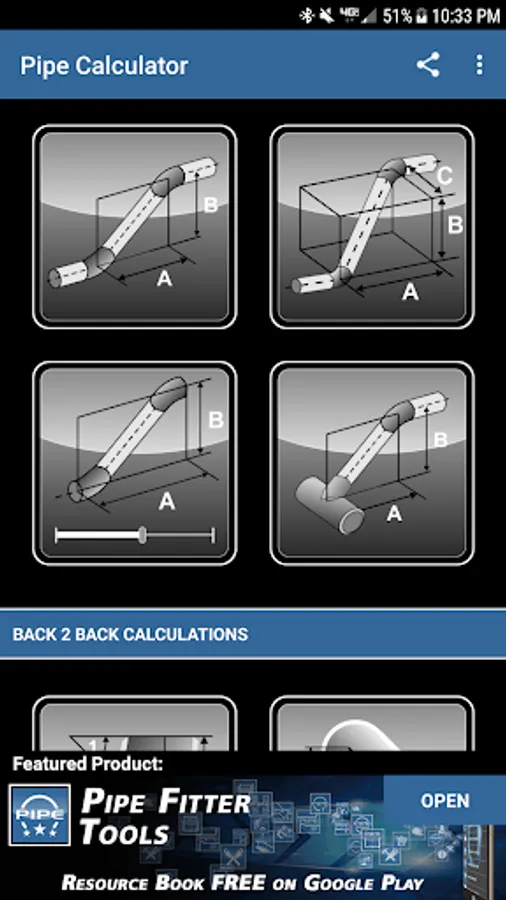 51% 10:33 PM

Pipe Calculator

B
A

C
B
A

B
A

B
A

BACK 2 BACK CALCULATIONS

Featured Product:

PIPE

PIPE FITTER TOOLS

OPEN

RESOURCE BOOK FREE ON GOOGLE PLAY