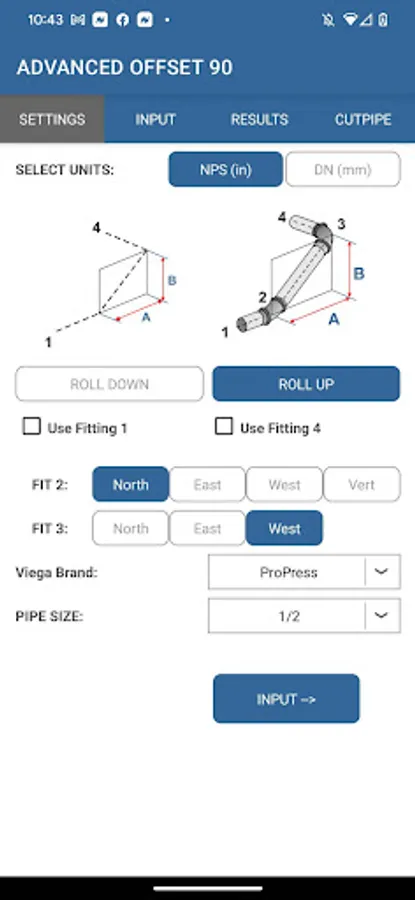 10:43

ADVANCED OFFSET 90

SETTINGS INPUT RESULTS CUTPIPE

SELECT UNITS: NPS (in) DN (mm)

4
B
A
1

4
3
B
2
A
1

ROLL DOWN ROLL UP

Use Fitting 1 Use Fitting 4

FIT 2: North East West Vert

FIT 3: North East West

Viega Brand: ProPress

PIPE SIZE: 1/2

INPUT -->