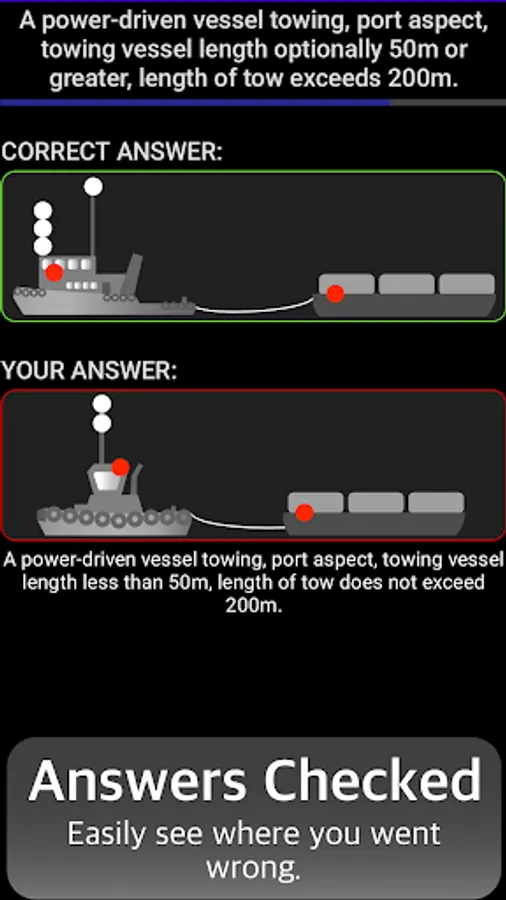 A power-driven vessel towing, port aspect, towing vessel length optionally 50m or greater, length of tow exceeds 200m.

CORRECT ANSWER:

YOUR ANSWER:

A power-driven vessel towing, port aspect, towing vessel length less than 50m, length of tow does not exceed 200m.

Answers Checked

Easily see where you went wrong.