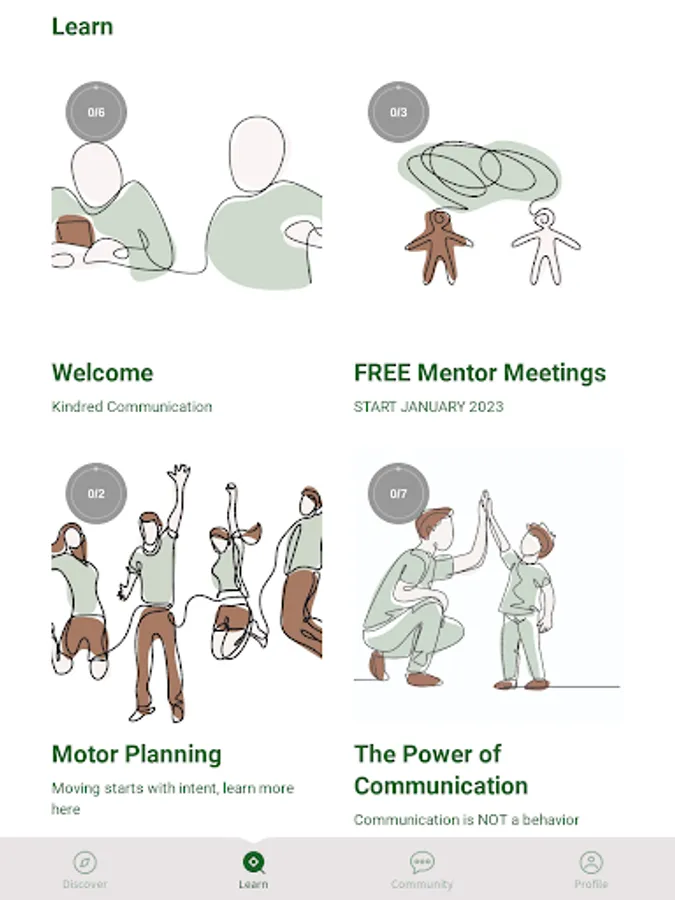 Learn

0/6

Welcome

Kindred Communication

0/3

FREE Mentor Meetings

START JANUARY 2023

0/2

Motor Planning

Moving starts with intent, learn more here

0/7

The Power of Communication

Communication is NOT a behavior

Discover

Learn

Community

Profile