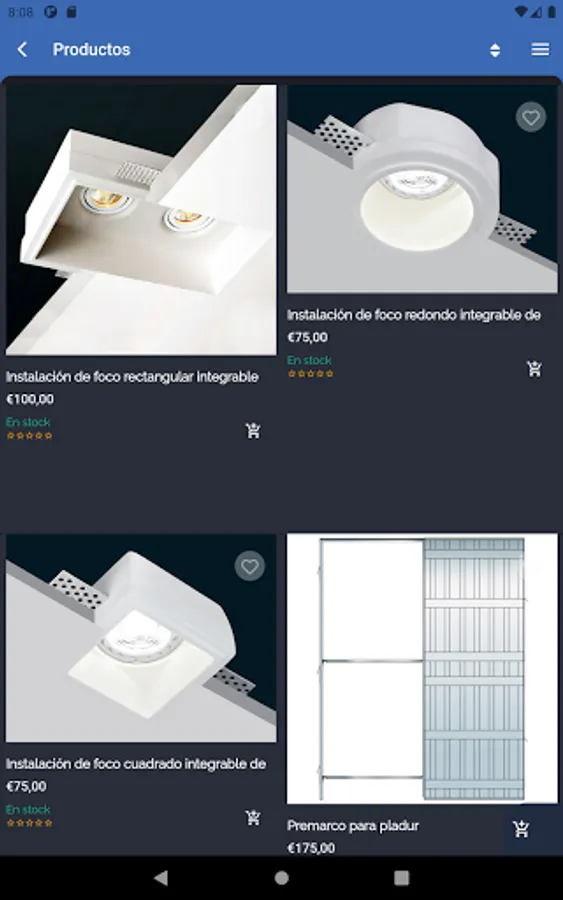 8:08

Productos

Instalación de foco rectangular integrable
€100,00
En stock

Instalación de foco redondo integrable de
€75,00
En stock

Instalación de foco cuadrado integrable de
€75,00
En stock

Premarco para pladur
€175,00