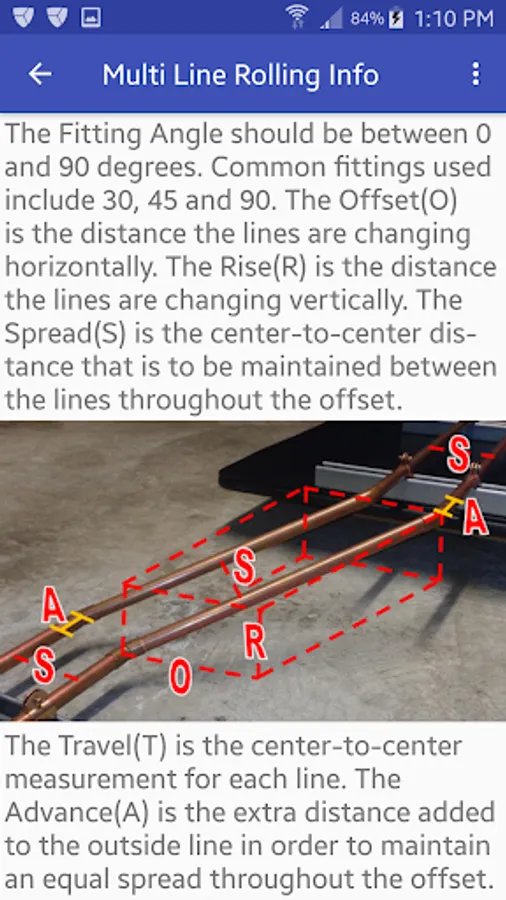 84% 1:10 PM

Multi Line Rolling Info

The Fitting Angle should be between 0 and 90 degrees. Common fittings used include 30, 45 and 90. The Offset(O) is the distance the lines are changing horizontally. The Rise(R) is the distance the lines are changing vertically. The Spread(S) is the center-to-center distance that is to be maintained between the lines throughout the offset.

S
A
S
A
R
S
O

The Travel(T) is the center-to-center measurement for each line. The Advance(A) is the extra distance added to the outside line in order to maintain an equal spread throughout the offset.