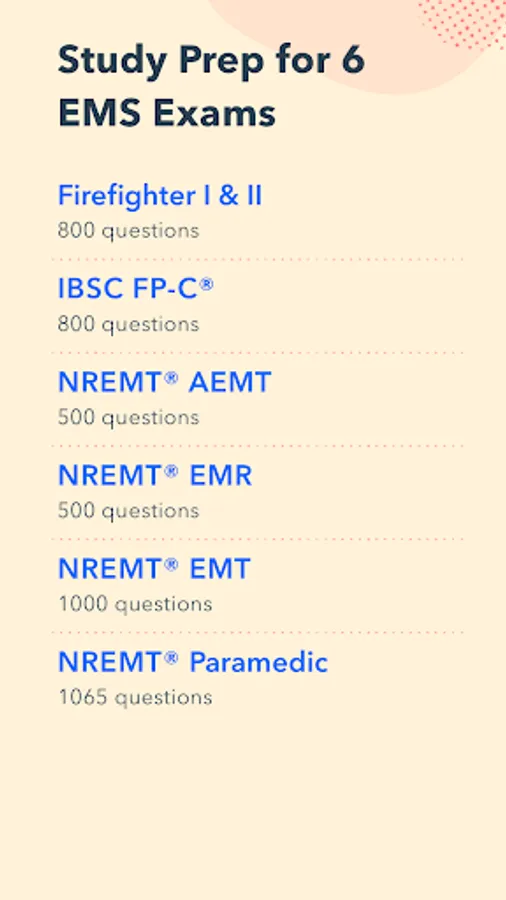 Study Prep for 6 EMS Exams

Firefighter I & II
800 questions

IBSC FP-C®
800 questions

NREMT® AEMT
500 questions

NREMT® EMR
500 questions

NREMT® EMT
1000 questions

NREMT® Paramedic
1065 questions