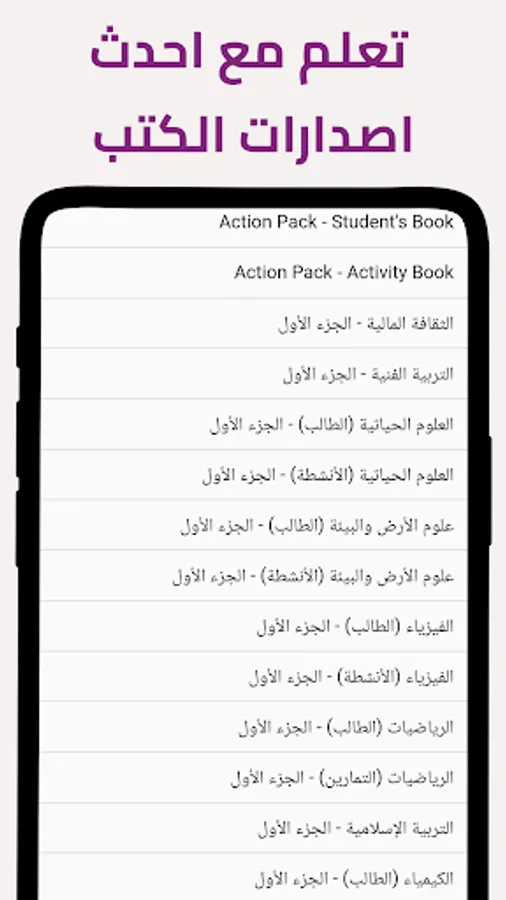 تعلم مع احدث اصدارات الكتب

Action Pack - Student's Book

Action Pack - Activity Book

الثقافة المالية - الجزء الأول

التربية الفنية - الجزء الأول

العلوم الحياتية (الطالب) - الجزء الأول

العلوم الحياتية (الأنشطة) - الجزء الأول

علوم الأرض والبيئة (الطالب) - الجزء الأول

علوم الأرض والبيئة (الأنشطة) - الجزء الأول

الفيزياء (الطالب) - الجزء الأول

الفيزياء (الأنشطة) - الجزء الأول

الرياضيات (الطالب) - الجزء الأول

الرياضيات (التمارين) - الجزء الأول

التربية الإسلامية - الجزء الأول

الكيمياء (الطالب) - الجزء الأول