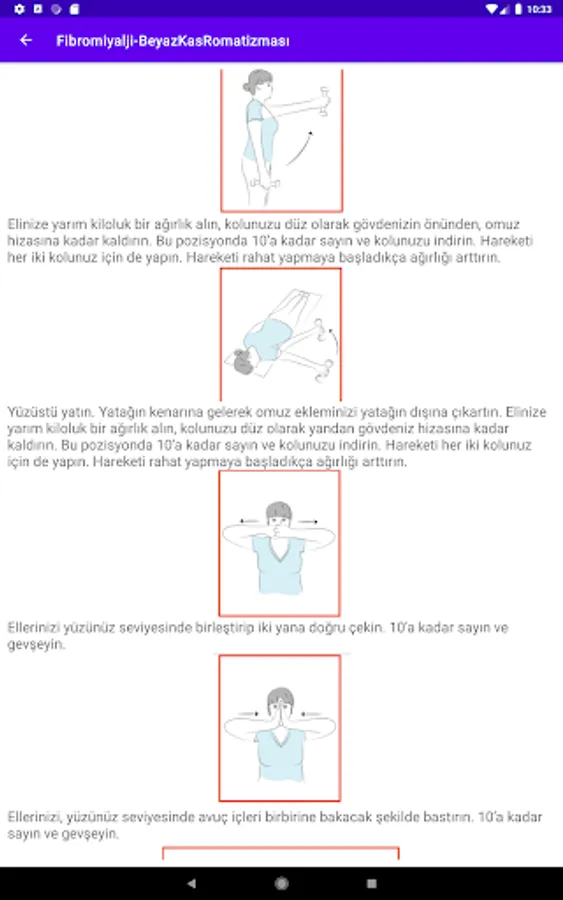 10:33

Fibromiyalji-BeyazKasRomatizması

Elinize yarım kiloluk bir ağırlık alın, kolunuzu düz olarak gövdenizin önünden, omuz hizasına kadar kaldırın. Bu pozisyonda 10'a kadar sayın ve kolunuzu indirin. Hareketi her iki kolunuz için de yapın. Hareketi rahat yapmaya başladıkça ağırlığı arttırın.

Yüzüstü yatın. Yatağın kenarına gelerek omuz ekleminizi yatağın dışına çıkartın. Elinize yarım kiloluk bir ağırlık alın, kolunuzu düz olarak yandan gövdeniz hizasına kadar kaldırın. Bu pozisyonda 10'a kadar sayın ve kolunuzu indirin. Hareketi her iki kolunuz için de yapın. Hareketi rahat yapmaya başladıkça ağırlığı arttırın.

Ellerinizi yüzünüz seviyesinde birleştirip iki yana doğru çekin. 10'a kadar sayın ve gevşeyin.

Ellerinizi, yüzünüz seviyesinde avuç içleri birbirine bakacak şekilde bastırın. 10'a kadar sayın ve gevşeyin.