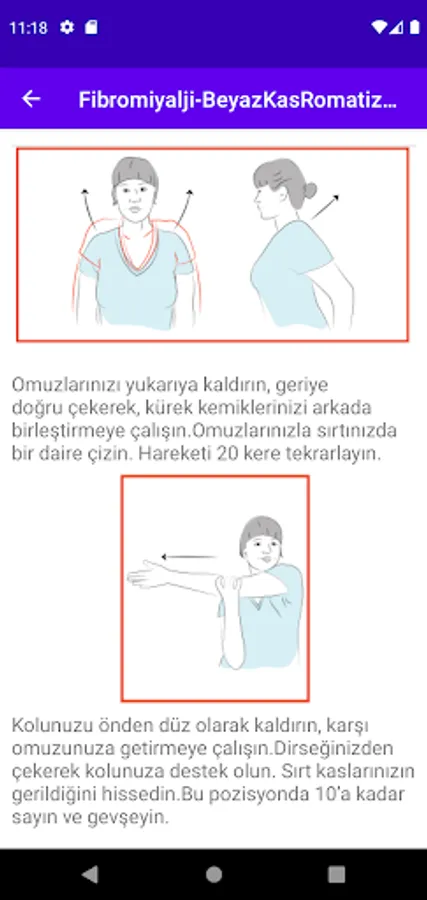 11:18

Fibromiyalji-BeyazKasRomatiz...

Omuzlarınızı yukarıya kaldırın, geriye doğru çekerek, kürek kemiklerinizi arkada birleştirmeye çalışın.Omuzlarınızla sırtınızda bir daire çizin. Hareketi 20 kere tekrarlayın.

Kolunuzu önden düz olarak kaldırın, karşı omuzunuza getirmeye çalışın.Dirseğinizden çekerek kolunuza destek olun. Sırt kaslarınızın gerildiğini hissedin.Bu pozisyonda 10'a kadar sayın ve gevşeyin.