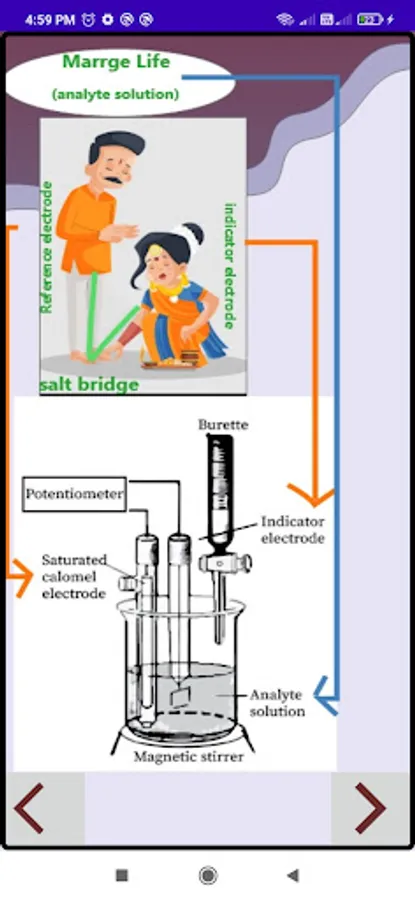 4:59 PM

Marrge Life
(analyte solution)

Reference electrode
indicator electrode
salt bridge

Burette
Potentiometer
Indicator electrode
Saturated calomel electrode
Analyte solution
Magnetic stirrer