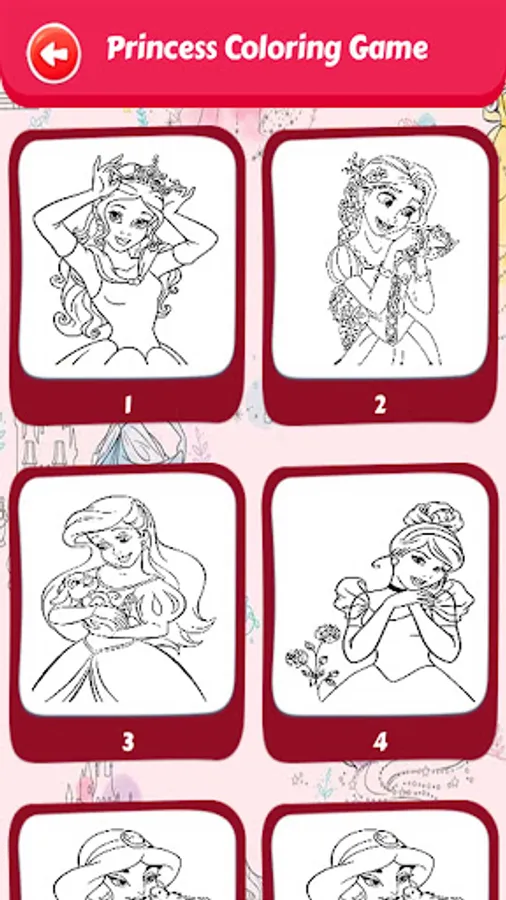 Princess Coloring Game

1

2

3

4