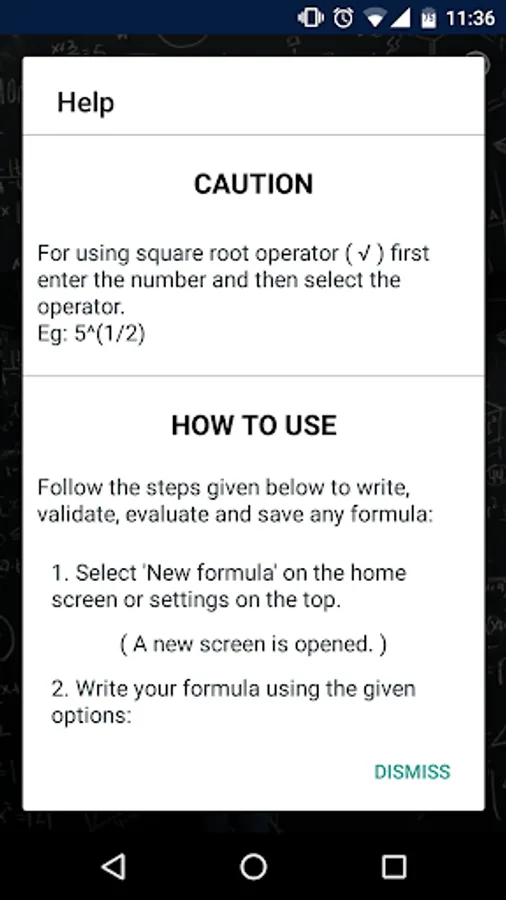 11:36

Help

CAUTION

For using square root operator ( √ ) first enter the number and then select the operator.
Eg: 5^(1/2)

HOW TO USE

Follow the steps given below to write, validate, evaluate and save any formula:

1. Select 'New formula' on the home screen or settings on the top.

( A new screen is opened. )

2. Write your formula using the given options:

DISMISS