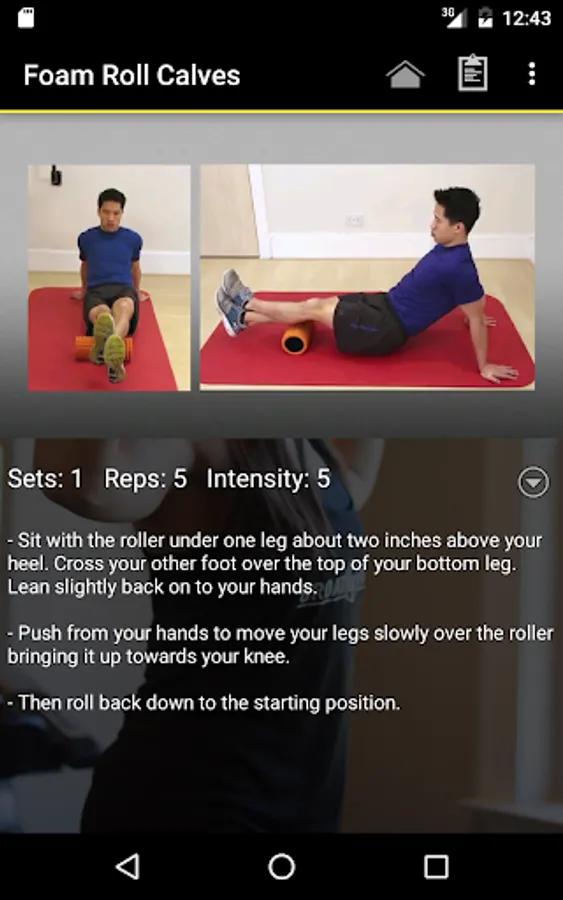 3G 12:43

Foam Roll Calves

Sets: 1 Reps: 5 Intensity: 5

- Sit with the roller under one leg about two inches above your heel. Cross your other foot over the top of your bottom leg. Lean slightly back on to your hands.

- Push from your hands to move your legs slowly over the roller bringing it up towards your knee.

- Then roll back down to the starting position.