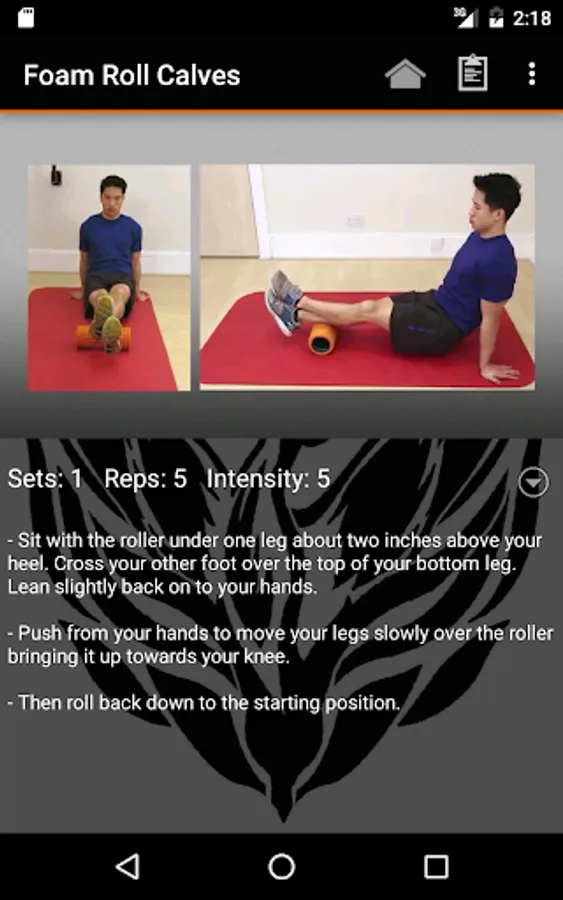 3G 2:18

Foam Roll Calves

Sets: 1 Reps: 5 Intensity: 5

- Sit with the roller under one leg about two inches above your heel. Cross your other foot over the top of your bottom leg. Lean slightly back on to your hands.

- Push from your hands to move your legs slowly over the roller bringing it up towards your knee.

- Then roll back down to the starting position.