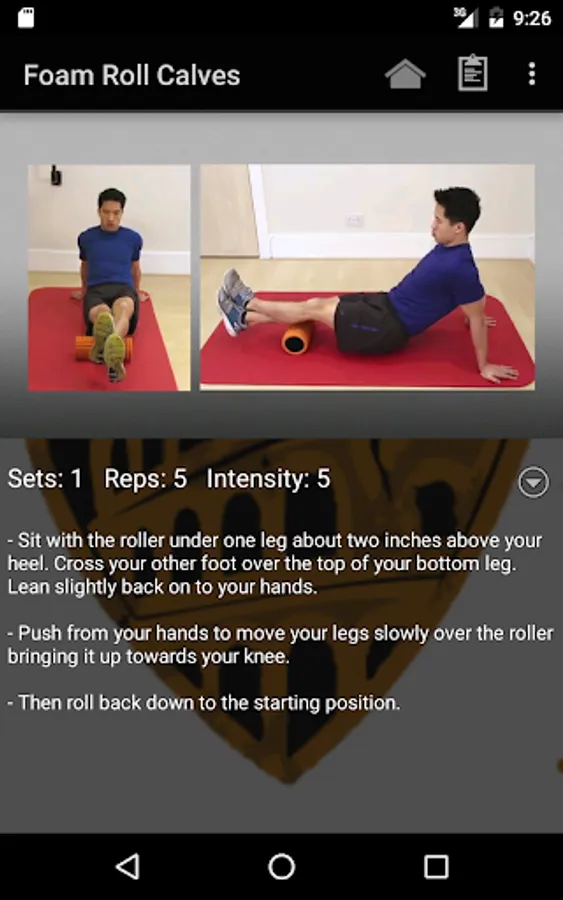 3G 9:26

Foam Roll Calves

Sets: 1 Reps: 5 Intensity: 5

- Sit with the roller under one leg about two inches above your heel. Cross your other foot over the top of your bottom leg. Lean slightly back on to your hands.

- Push from your hands to move your legs slowly over the roller bringing it up towards your knee.

- Then roll back down to the starting position.