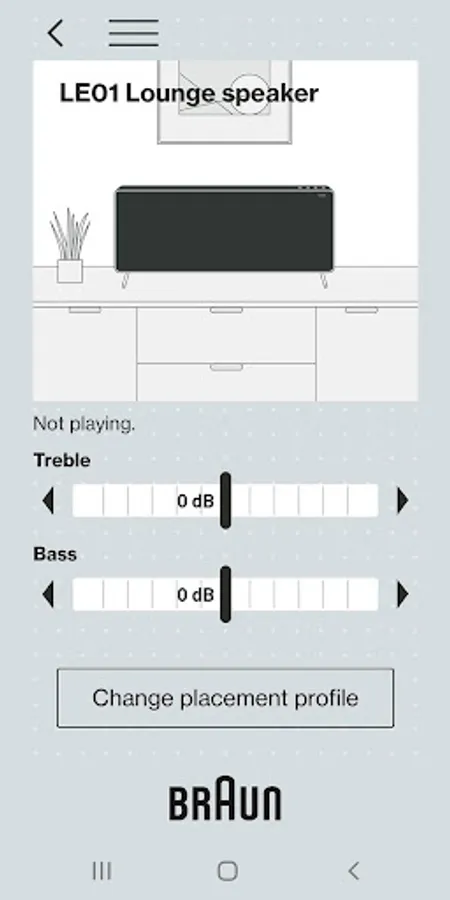 LE01 Lounge speaker

Not playing.

Treble

0 dB

Bass

0 dB

Change placement profile

BRAUN