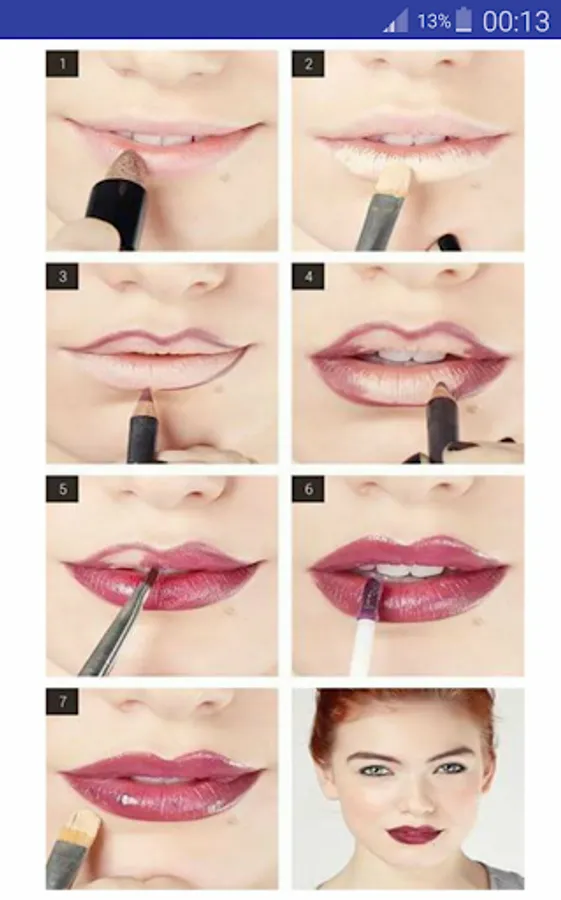 13% 00:13

1

2

3

4

5

6

7