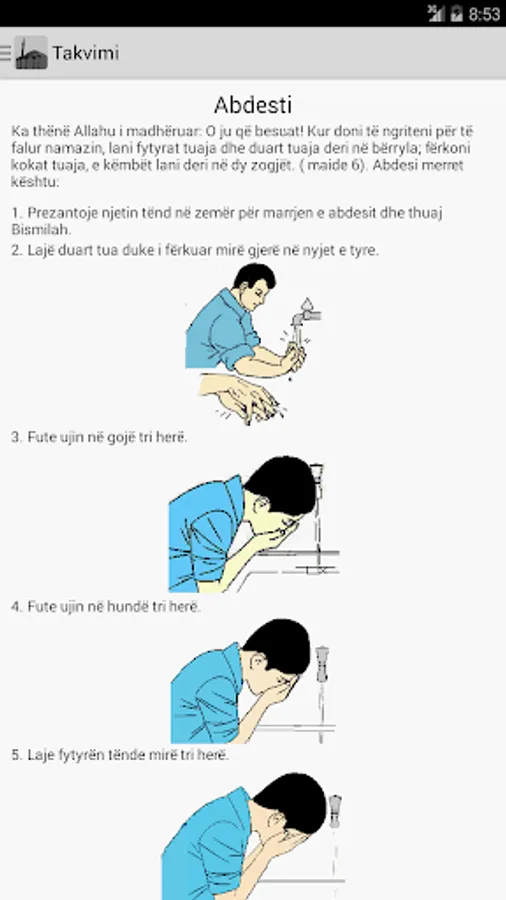 8:53

Takvimi

Abdesti

Ka thënë Allahu i madhëruar: O ju që besuat! Kur doni të ngriteni për të falur namazin, lani fytyrat tuaja dhe duart tuaja deri në bërryla; fërkoni kokat tuaja, e këmbët lani deri në dy zogjët. ( maide 6). Abdesi merret kështu:

1. Prezantoje njetin tënd në zemër për marrjen e abdesit dhe thuaj Bismilah.
2. Lajë duart tua duke i fërkuar mirë gjerë në nyjet e tyre.

3. Fute ujin në gojë tri herë.

4. Fute ujin në hundë tri herë.

5. Laje fytyrën tënde mirë tri herë.