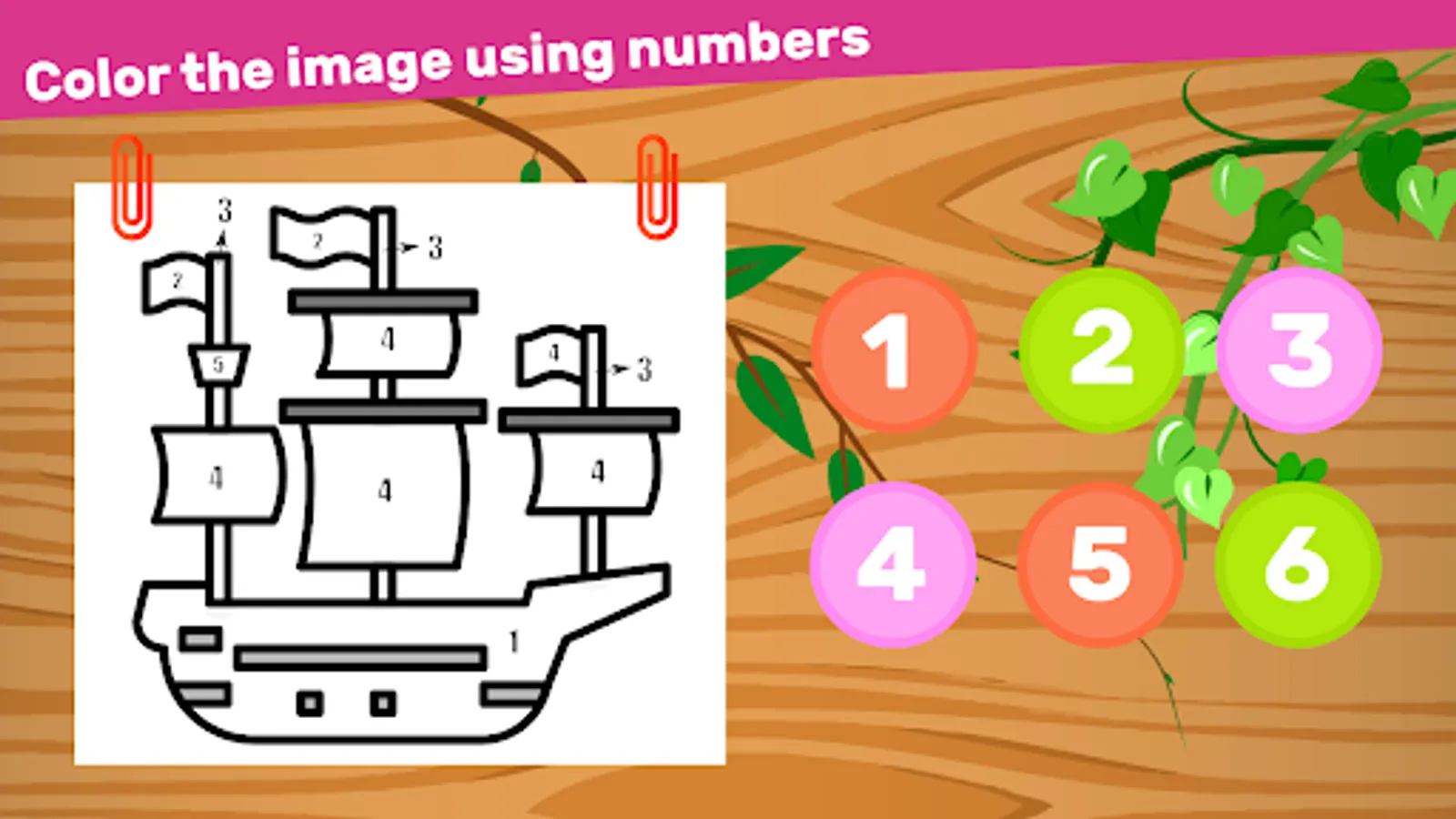 Color the image using numbers

3
2
3
2
4
5
4
3
4
4
4
1

1
2
3
4
5
6