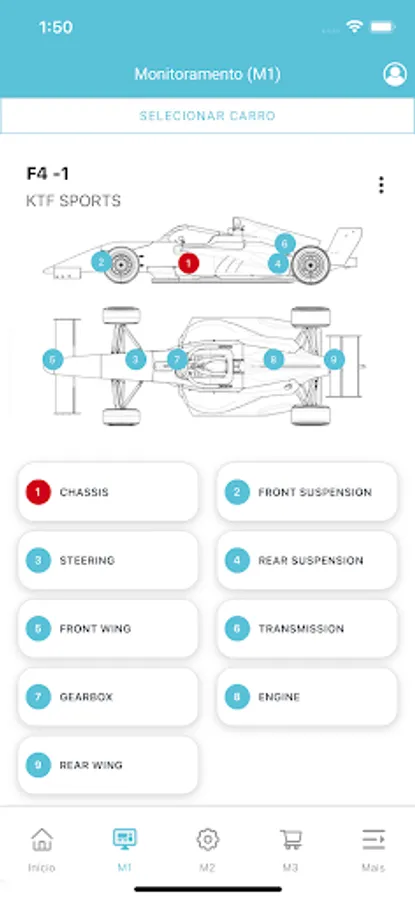 1:50

Monitoramento (M1)

SELECIONAR CARRO

F4 -1

KTF SPORTS

2 1 6 4

5 3 7 8 9

1 CHASSIS

2 FRONT SUSPENSION

3 STEERING

4 REAR SUSPENSION

5 FRONT WING

6 TRANSMISSION

7 GEARBOX

8 ENGINE

9 REAR WING

Início M1 M2 M3 Mais