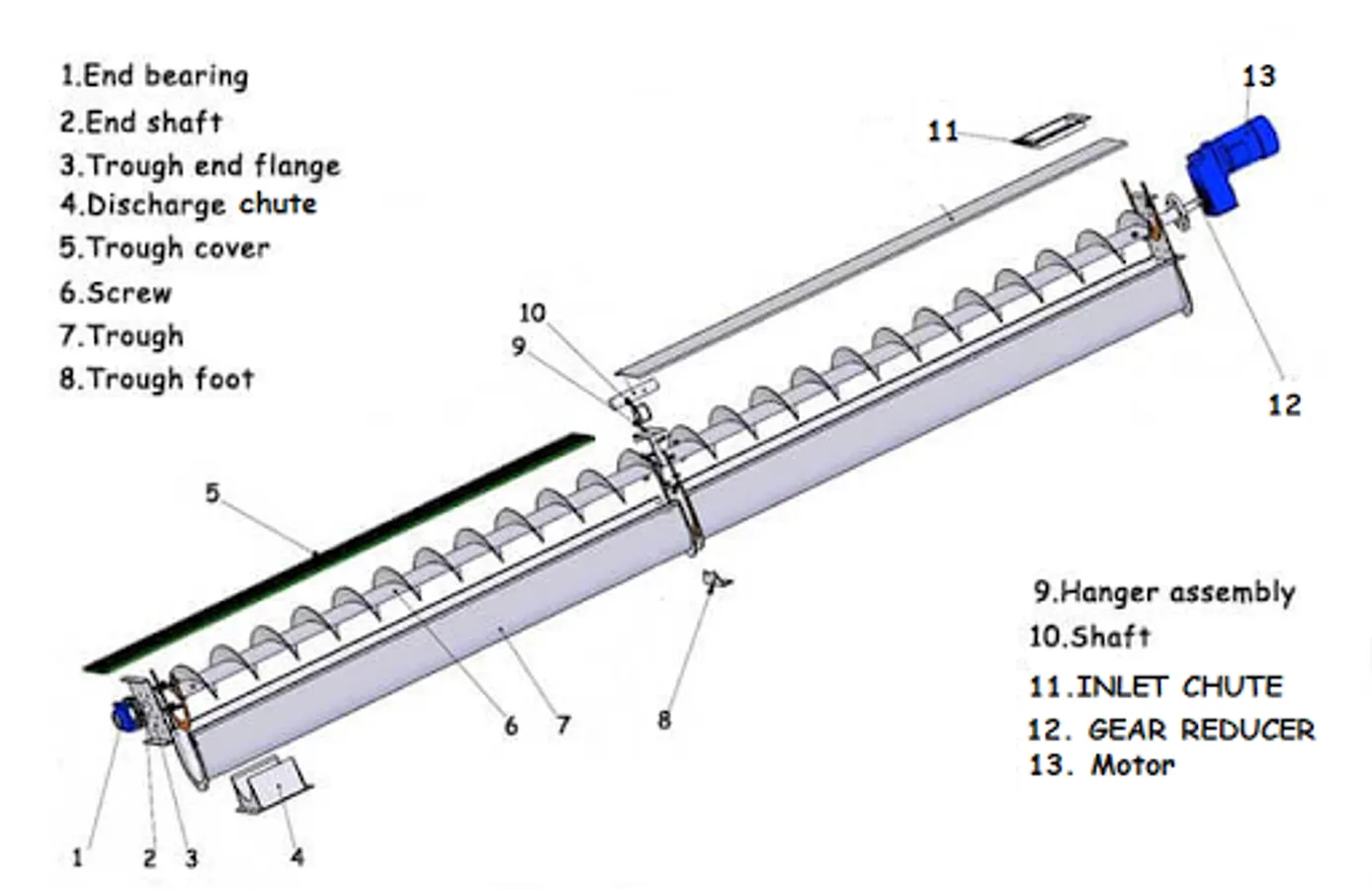 1.End bearing
2.End shaft
3.Trough end flange
4.Discharge chute
5.Trough cover
6.Screw
7.Trough
8.Trough foot

13

11

10

9

12

5

9.Hanger assembly
10.Shaft
11.INLET CHUTE
12. GEAR REDUCER
13. Motor

6 7 8

1 2 3 4