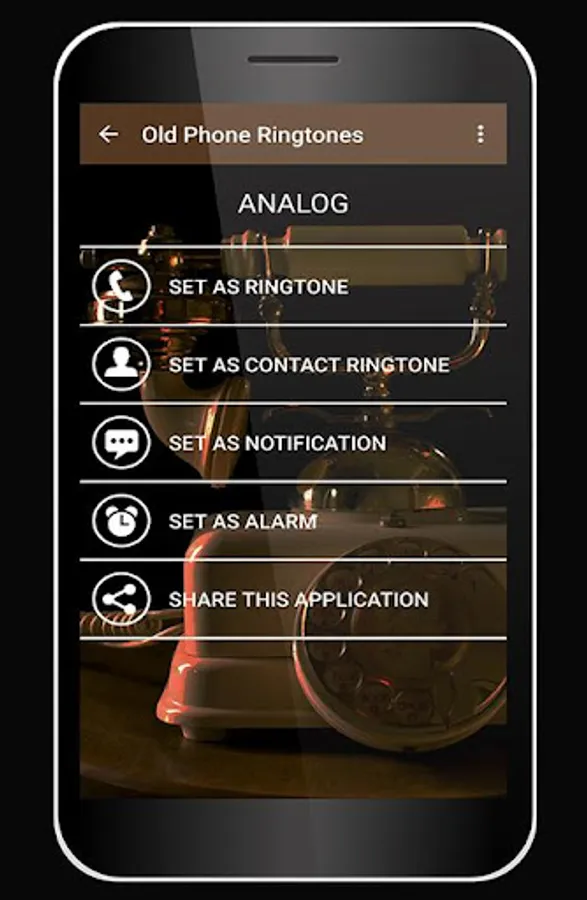 Old Phone Ringtones

ANALOG

SET AS RINGTONE

SET AS CONTACT RINGTONE

SET AS NOTIFICATION

SET AS ALARM

SHARE THIS APPLICATION