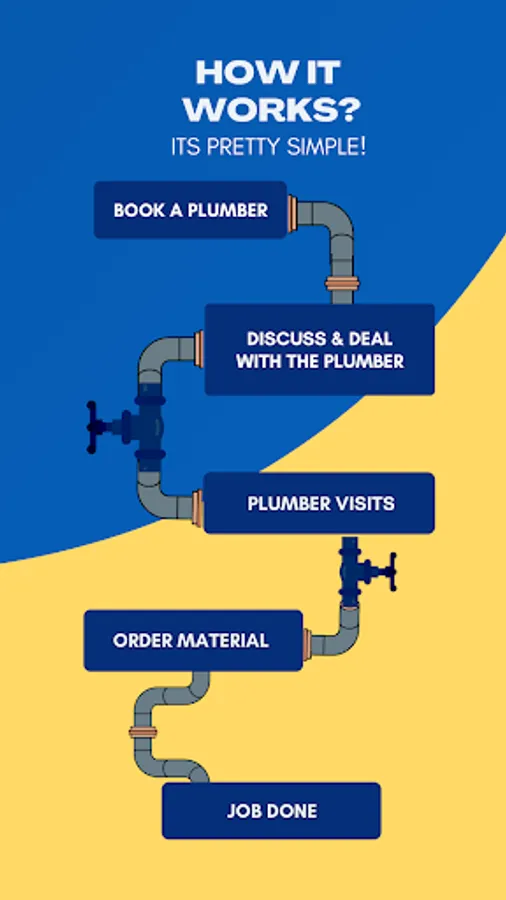 HOW IT WORKS?
ITS PRETTY SIMPLE!

BOOK A PLUMBER

DISCUSS & DEAL WITH THE PLUMBER

PLUMBER VISITS

ORDER MATERIAL

JOB DONE