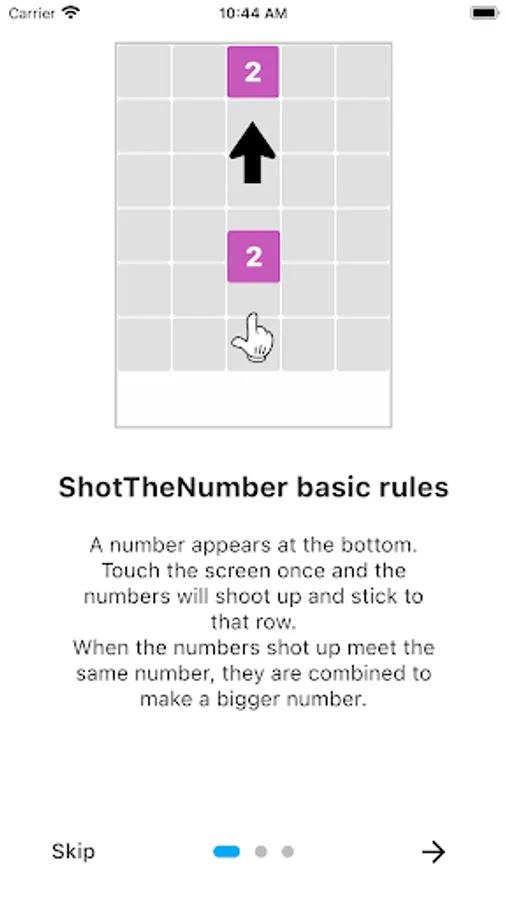 Carrier
10:44 AM

2

2

ShotTheNumber basic rules

A number appears at the bottom. Touch the screen once and the numbers will shoot up and stick to that row.
When the numbers shot up meet the same number, they are combined to make a bigger number.

Skip