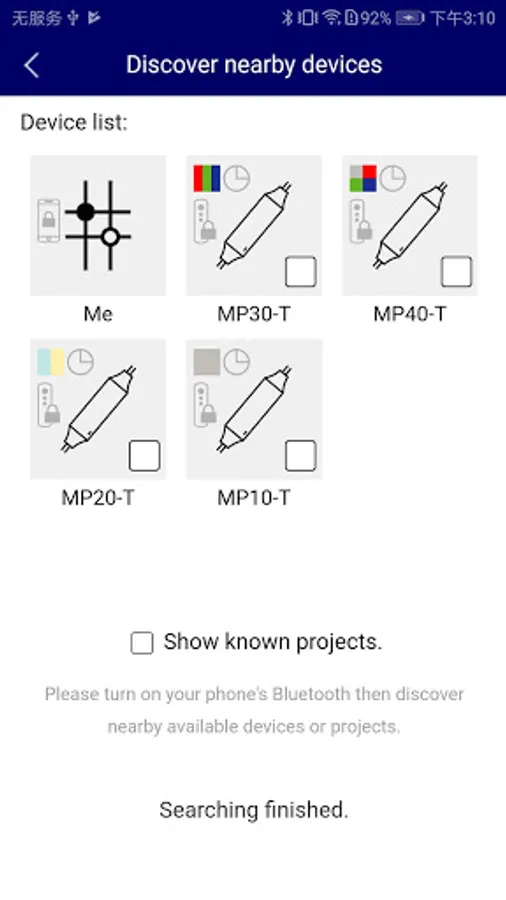 无服务 92% 下午3:10

Discover nearby devices

Device list:

Me

MP30-T

MP40-T

MP20-T

MP10-T

Show known projects.

Please turn on your phone's Bluetooth then discover nearby available devices or projects.

Searching finished.