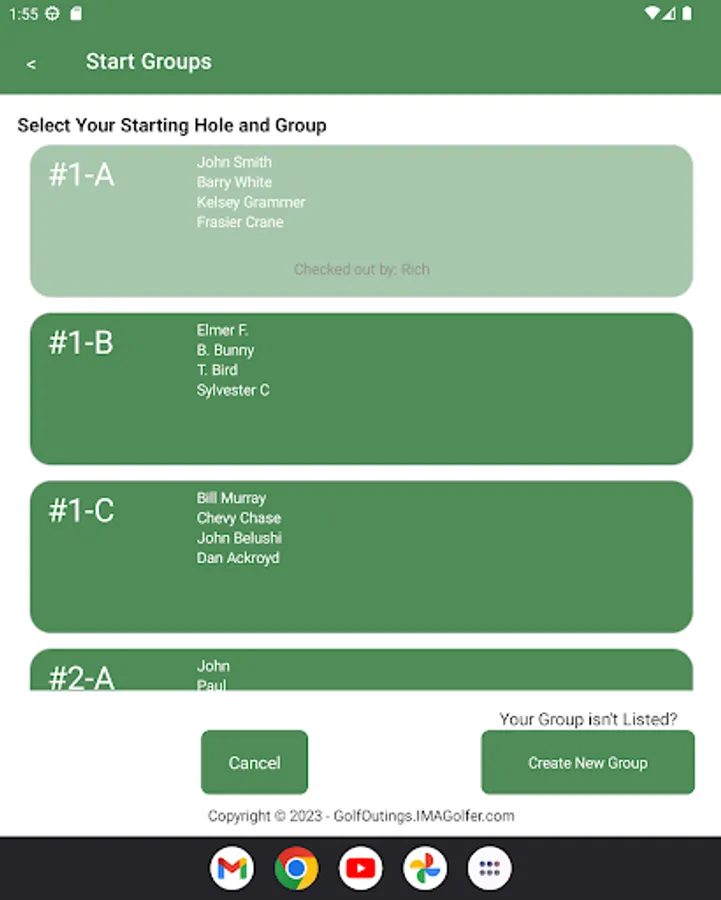 1:55

<

Start Groups

Select Your Starting Hole and Group

#1-A
John Smith
Barry White
Kelsey Grammer
Frasier Crane

Checked out by: Rich

#1-B
Elmer F.
B. Bunny
T. Bird
Sylvester C

#1-C
Bill Murray
Chevy Chase
John Belushi
Dan Ackroyd

#2-A
John
Paul

Your Group isn't Listed?

Cancel

Create New Group

Copyright © 2023 - GolfOutings.IMAGolfer.com