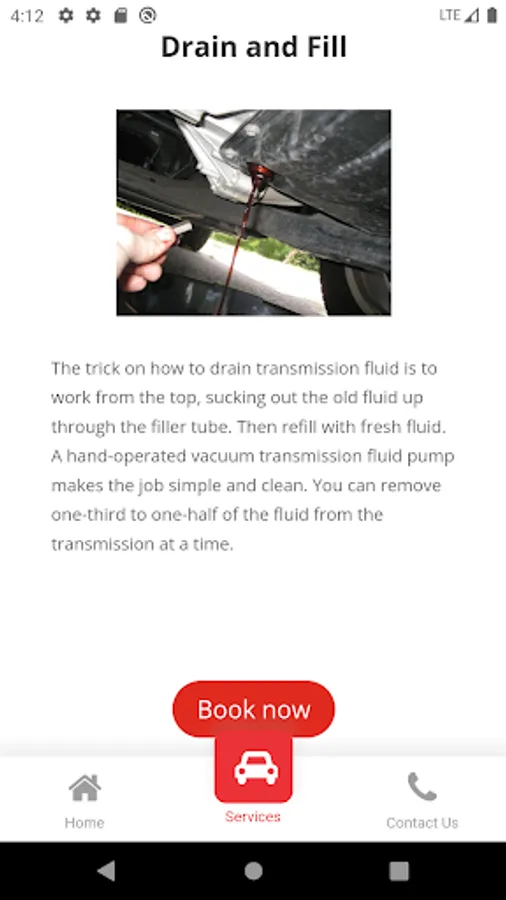 4:12 LTE

Drain and Fill

The trick on how to drain transmission fluid is to work from the top, sucking out the old fluid up through the filler tube. Then refill with fresh fluid. A hand-operated vacuum transmission fluid pump makes the job simple and clean. You can remove one-third to one-half of the fluid from the transmission at a time.

Book now

Home

Services

Contact Us