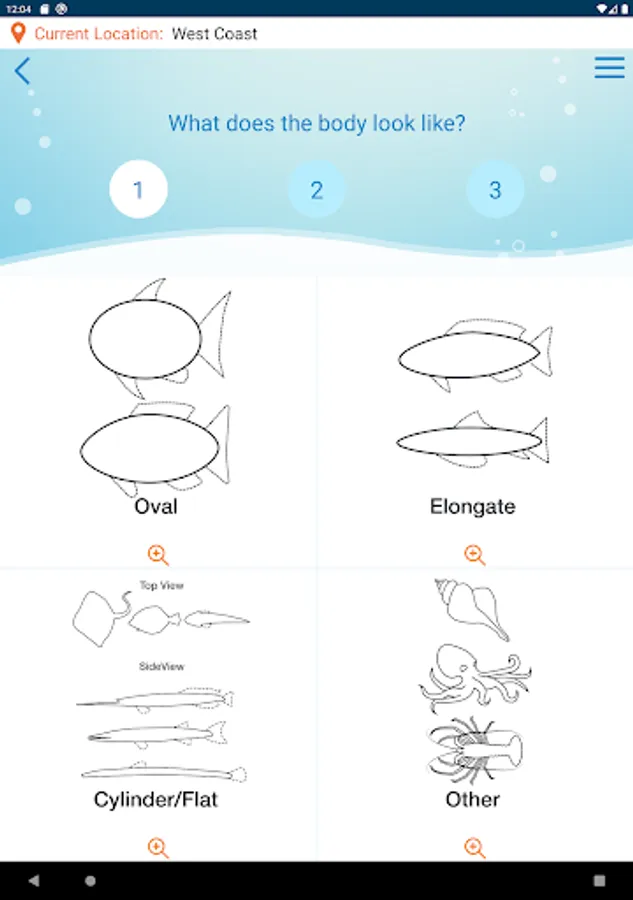 12:04

Current Location: West Coast

What does the body look like?

1

2

3

Oval

Elongate

Top View

SideView

Cylinder/Flat

Other